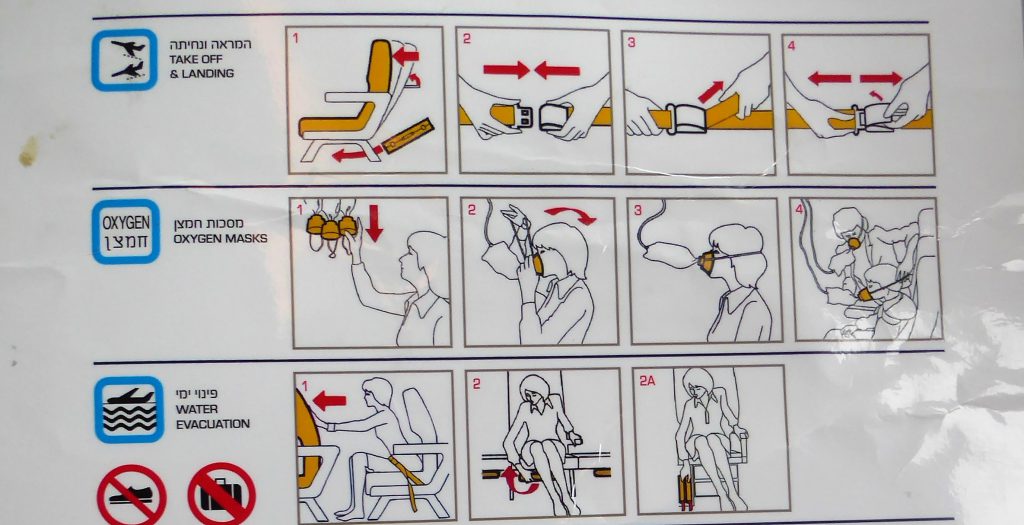 המראה ונחיתה
TAKE OFF
& LANDING

1

2

3

4

OXYGEN
חמצן

מסכות חמצן
OXYGEN MASKS

1

2

3

4

פינוי ימי
WATER
EVACUATION

1

2

2A